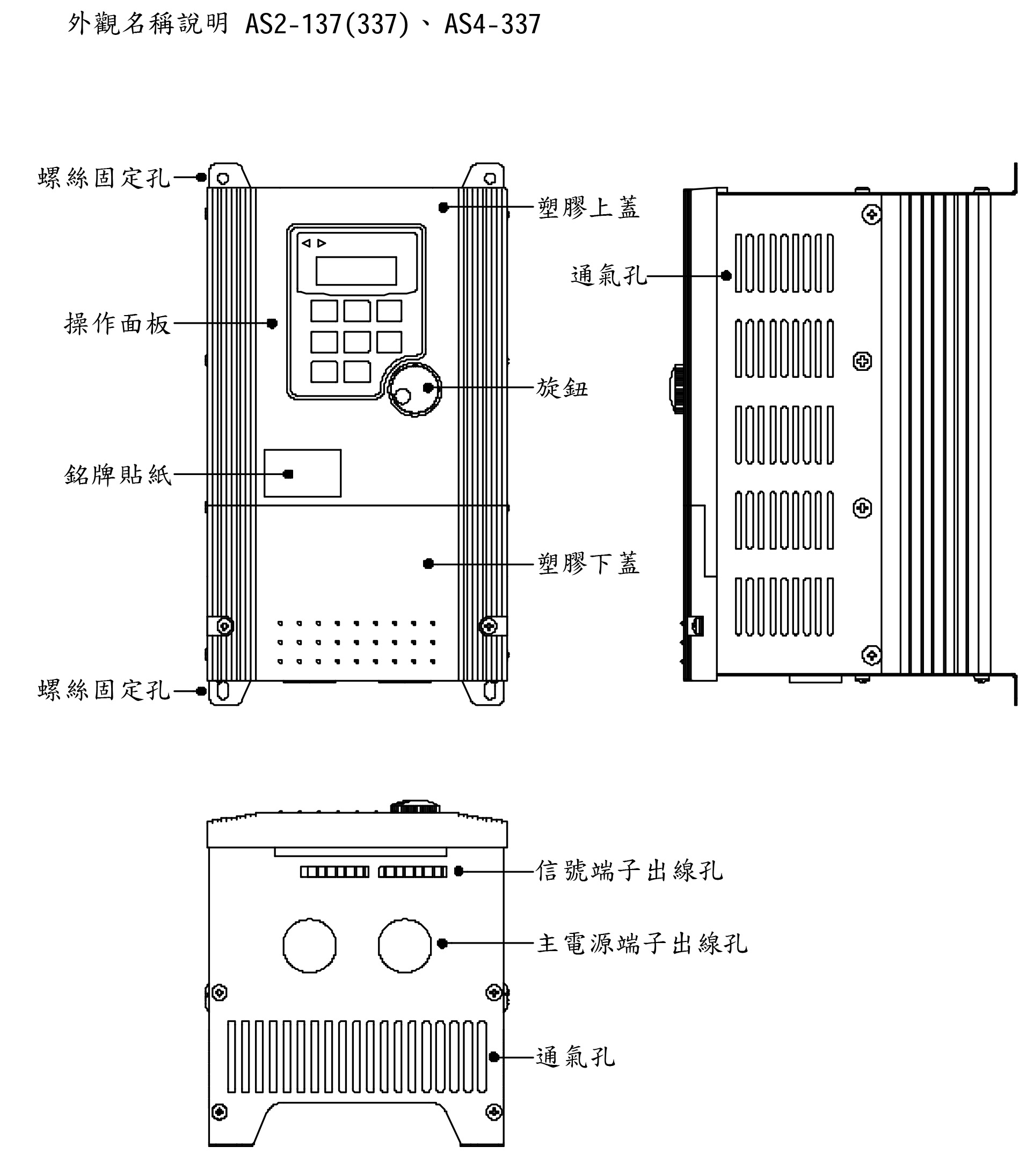 外觀名稱說明 AS2-137(337)、AS4-337

螺絲固定孔

塑膠上蓋

通氣孔

操作面板

旋鈕

銘牌貼紙

塑膠下蓋

螺絲固定孔

信號端子出線孔

主電源端子出線孔

通氣孔